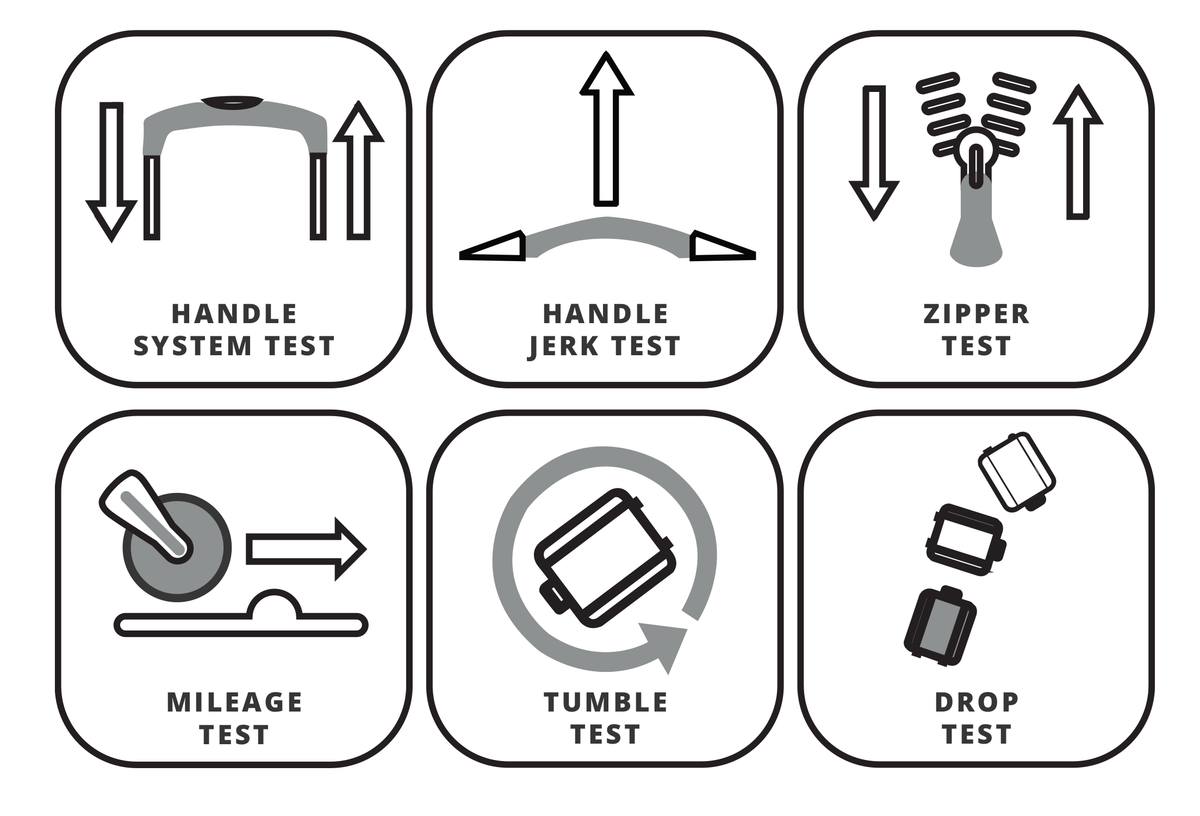 HANDLE SYSTEM TEST

HANDLE JERK TEST

ZIPPER TEST

MILEAGE TEST

TUMBLE TEST

DROP TEST